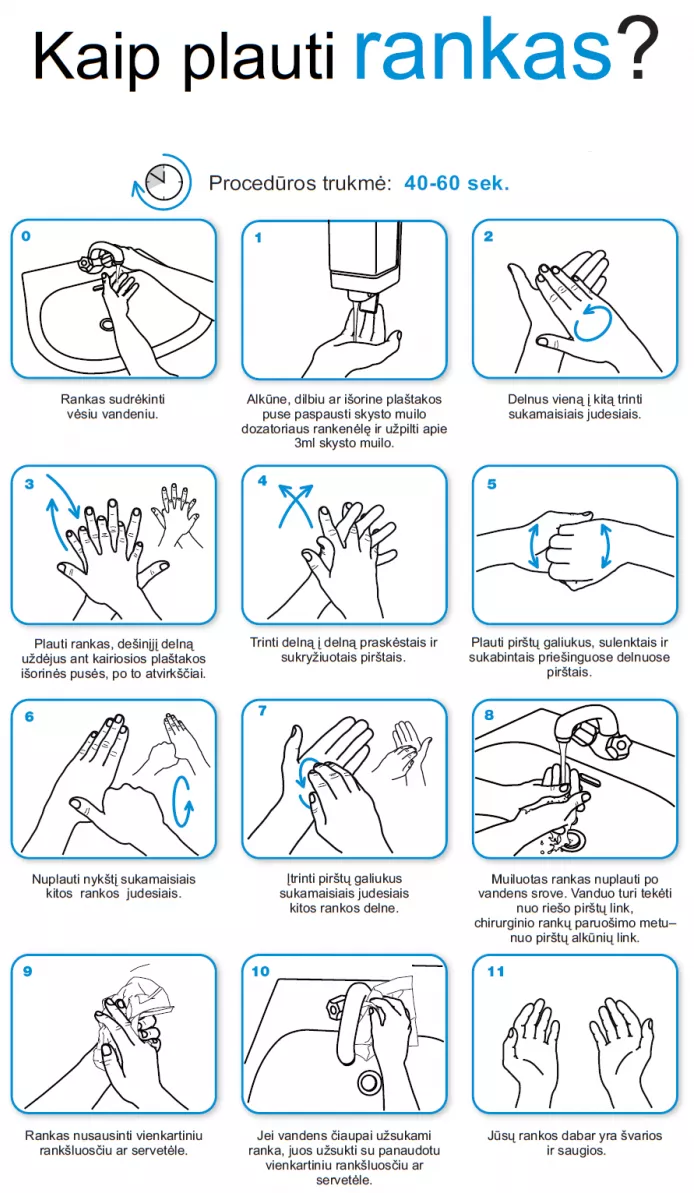 Kaip plauti rankas?

Procedūros trukmė: 40-60 sek.

0

Rankas sudrėkinti vėsiu vandeniu.

1

Alkūne, dilbiu ar išorine plaštakos puse paspausti skysto muilo dozatoriaus rankenėlę ir užpilti apie 3ml skysto muilo.

2

Delnus vieną į kitą trinti sukamaisiais judesiais.

3

Plauti rankas, dešinįjį delną uždėjus ant kairiosios plaštakos išorinės pusės, po to atvirkščiai.

4

Trinti delną į delną praskėstais ir sukryžiuotais pirštais.

5

Plauti pirštų galiukus, sulenktais ir sukabintais priešinguose delnuose pirštais.

6

Nuplauti nykštį sukamaisiais kitos rankos judesiais.

7

Įtrinti pirštų galiukus sukamaisiais judesiais kitos rankos delne.

8

Muiluotas rankas nuplauti po vandens srove. Vanduo turi tekėti nuo riešo pirštų link, chirurginio rankų paruošimo metu– nuo pirštų alkūnių link.

9

Rankas nusausinti vienkartiniu rankšluosčiu ar servetėle.

10

Jei vandens čiaupai užsukami ranka, juos užsukti su panaudotu vienkartiniu rankšluosčiu ar servetėle.

11

Jūsų rankos dabar yra švarios ir saugios.