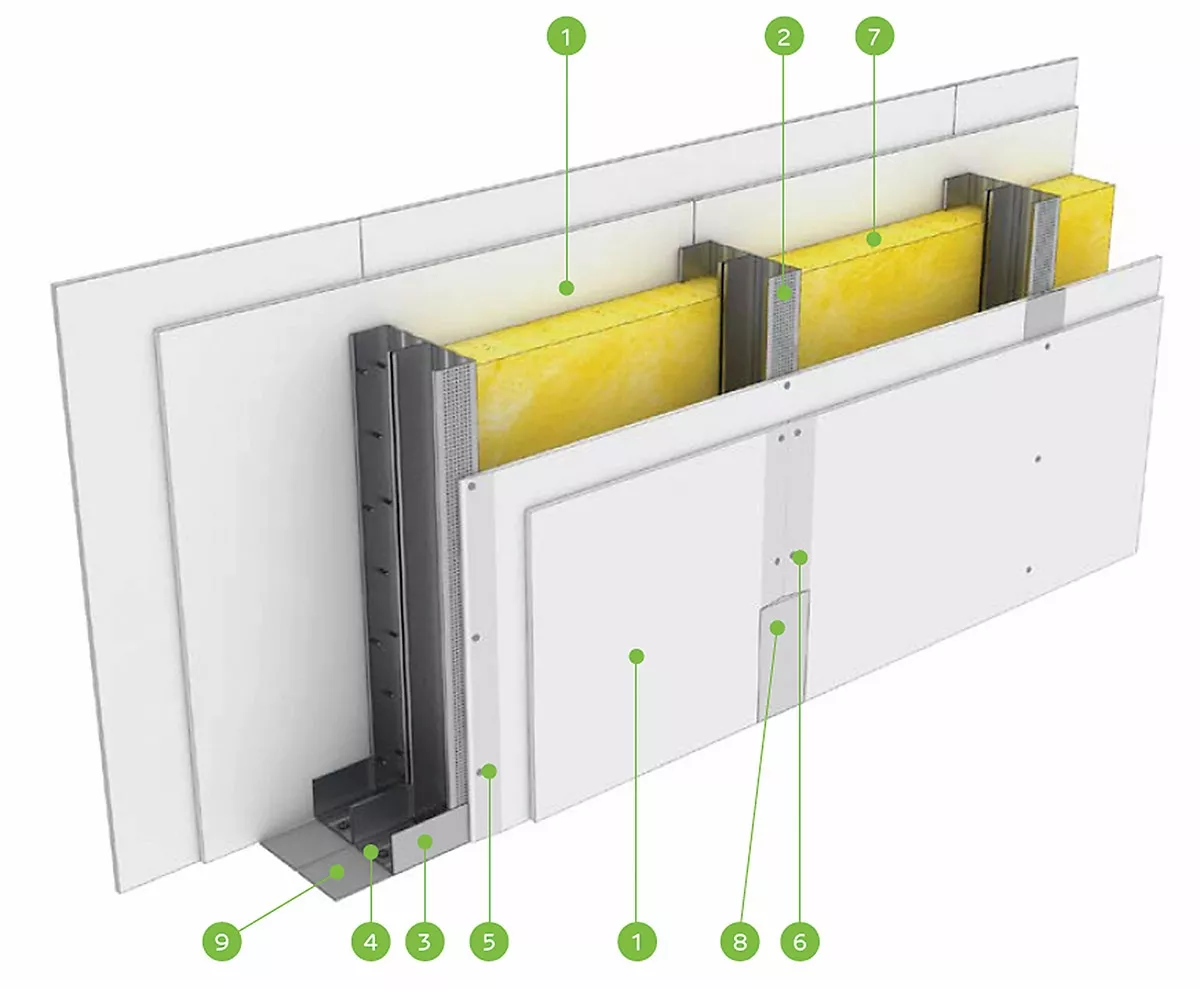 1
2
7
9
4
3
5
1
8
6